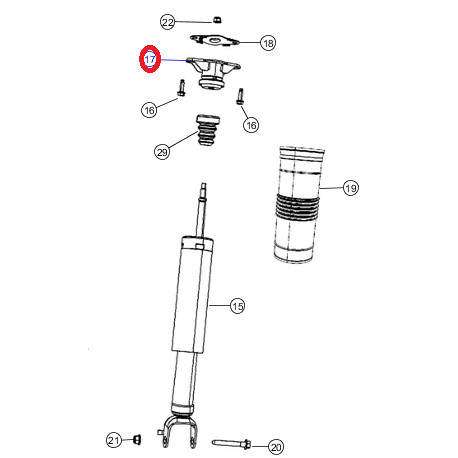 22
18
17
16
16
29
19
15
21
20