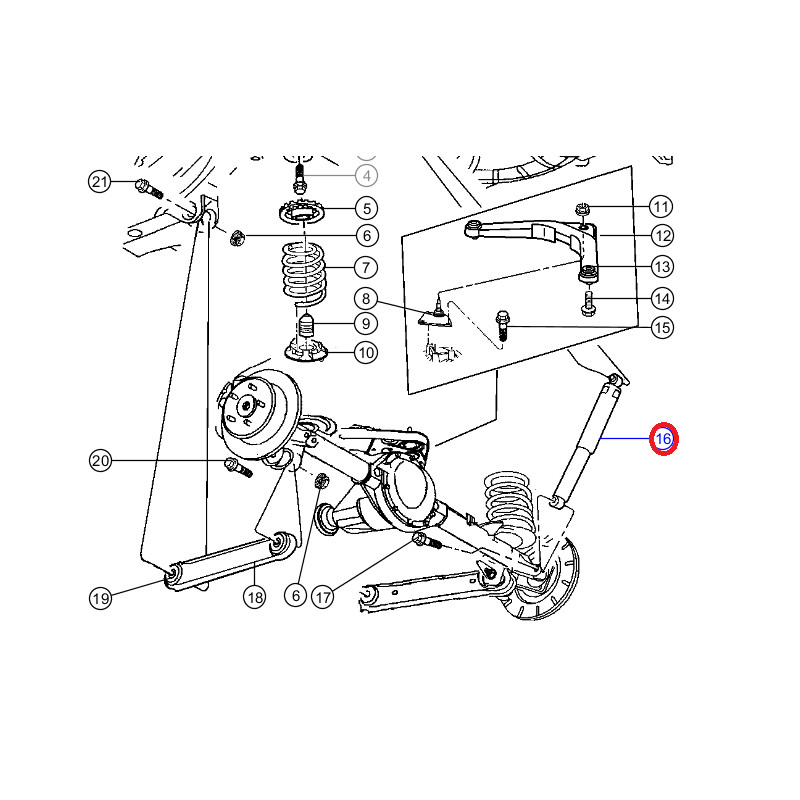 21
4
5
6
7
8
9
10
11
12
13
14
15
16
20
19
18
6
17