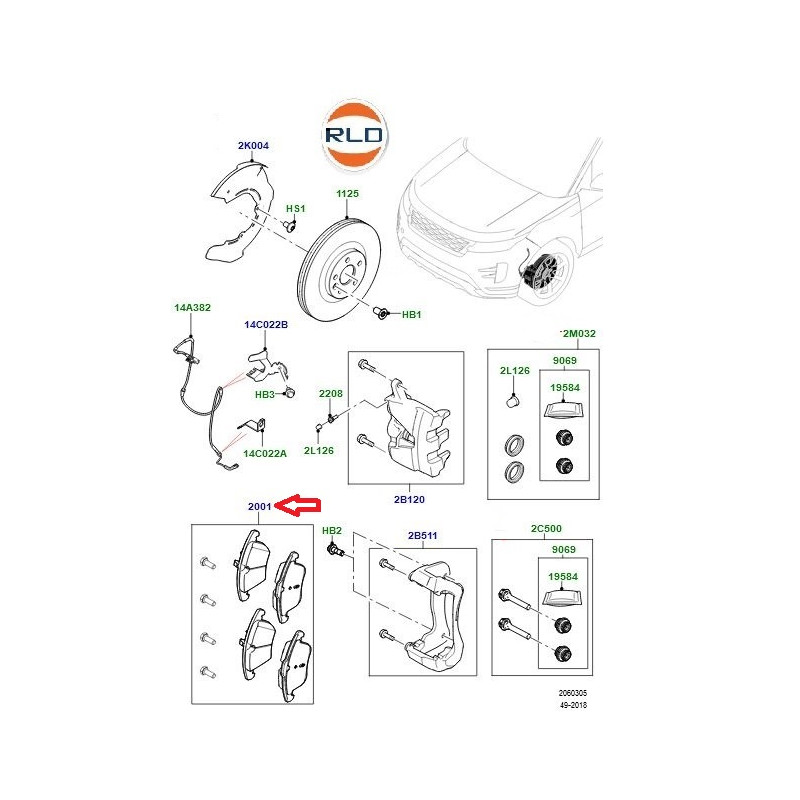 RLD

2K004

HS1

1125

HB1

14A382

14C022B

HB3

14C022A

2208

2L126

2B120

2M032

2L126

9069

19584

2001

HB2

2B511

2C500

9069

19584

2060305
49-2018