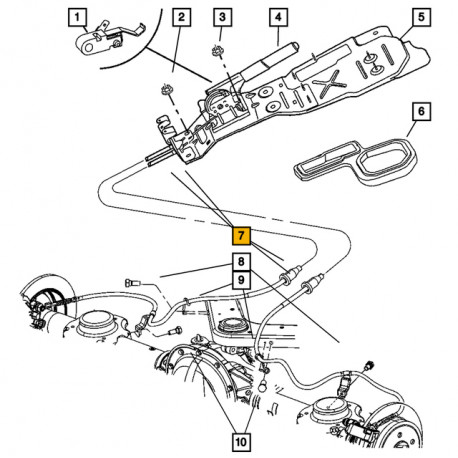 1
2
3
4
5
6
7
8
9
10