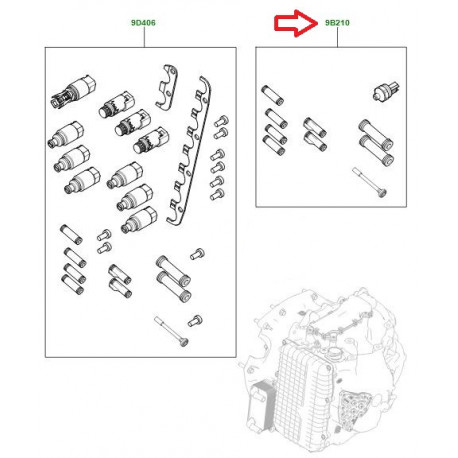 9D406

9B210