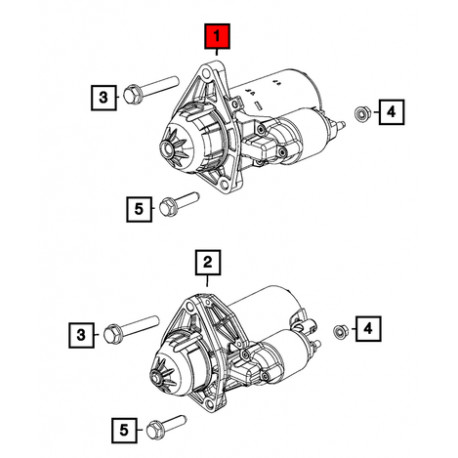 1
3
4
5
2
3
4
5