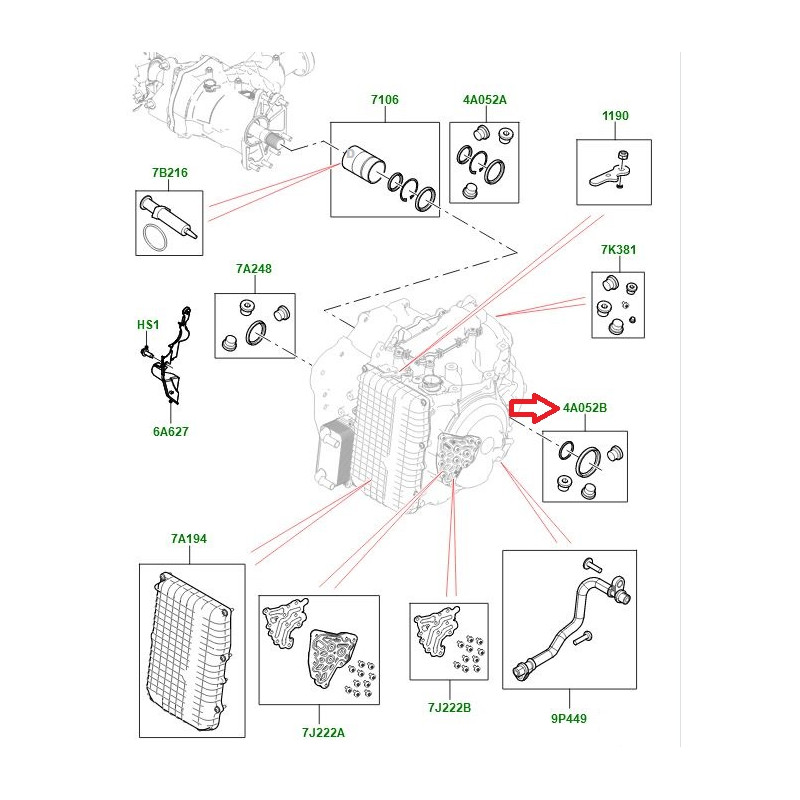 7106

4A052A

1190

7B216

7K381

7A248

HS1

6A627

4A052B

7A194

7J222A

7J222B

9P449