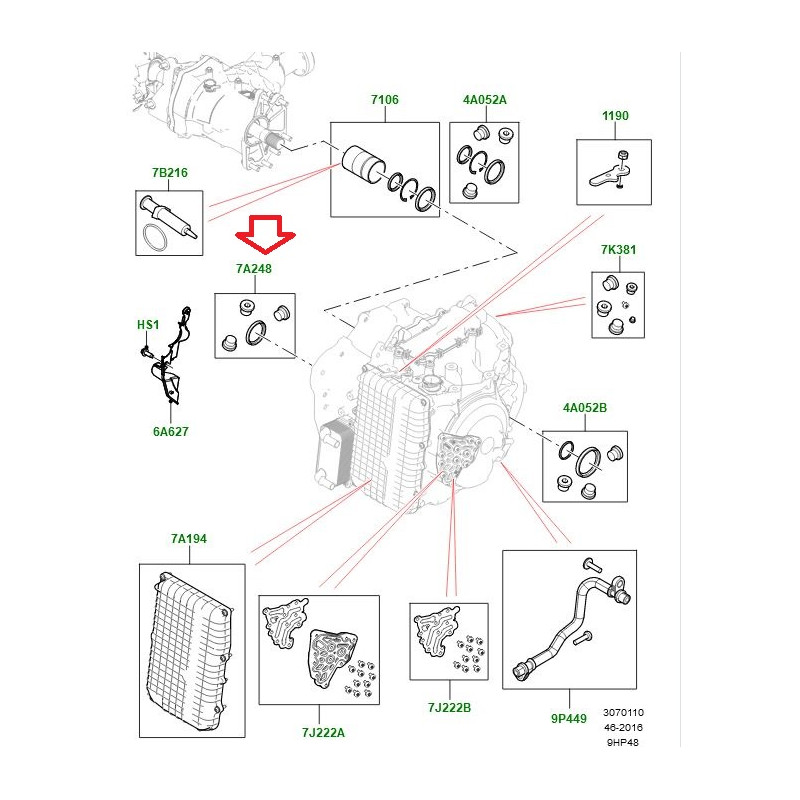 7106
4A052A
1190
7B216
7A248
7K381
HS1
6A627
4A052B
7A194
7J222A
7J222B
9P449
3070110
46-2016
9HP48