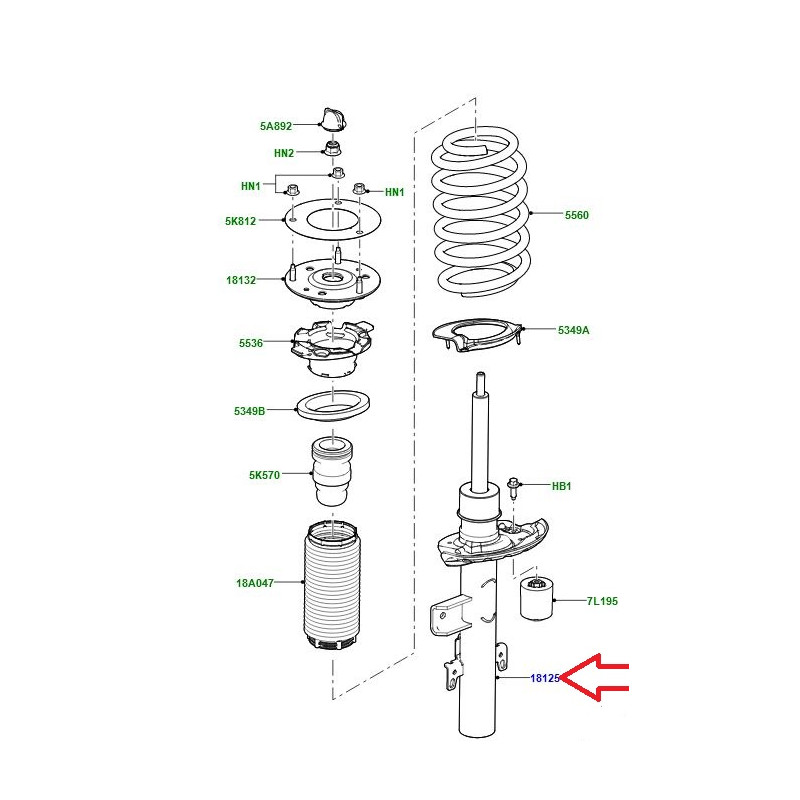 5A892
HN2
HN1
HN1
5K812
18132
5536
5349B
5K570
18A047
5560
5349A
HB1
7L195
18125