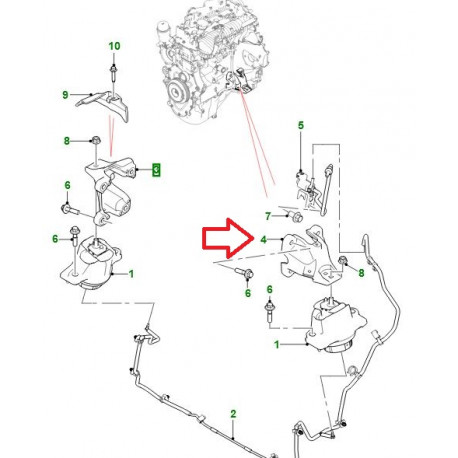 10
9
8
3
6
6
1
5
7
4
8
6
6
1
2