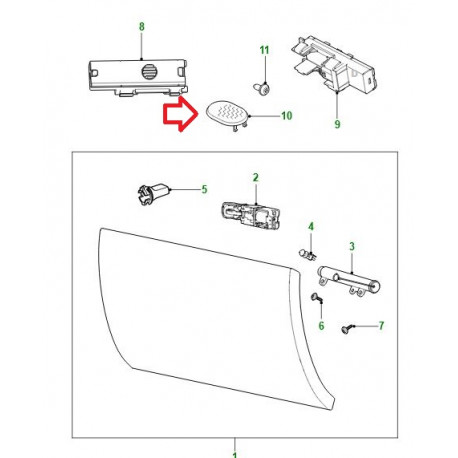 8
11
10
9
5
2
4
3
6
7
1