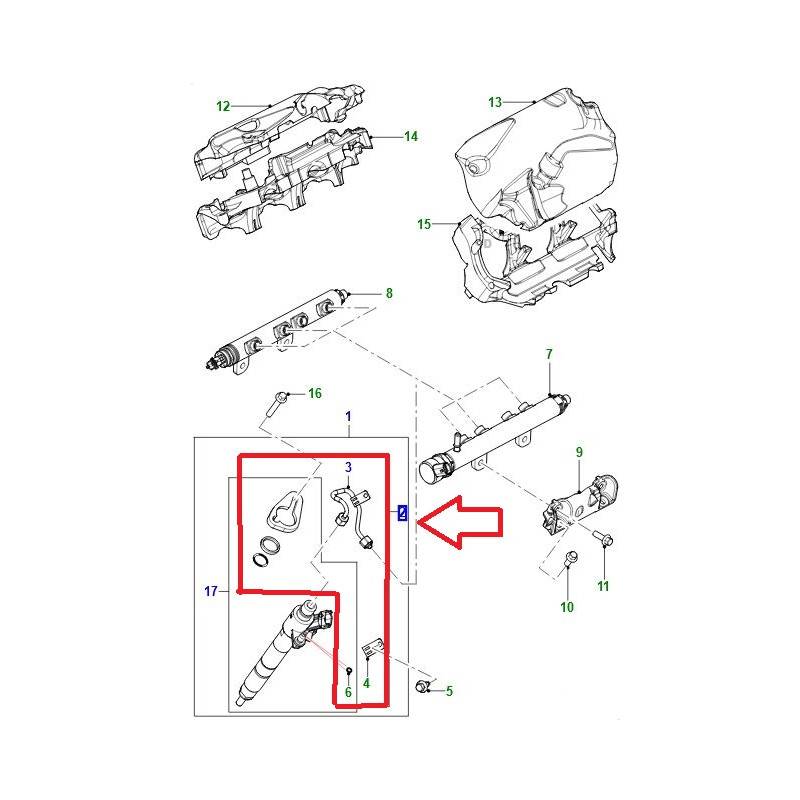 12
14
13
15
8
7
16
1
3
2
9
17
11
10
6
4
5