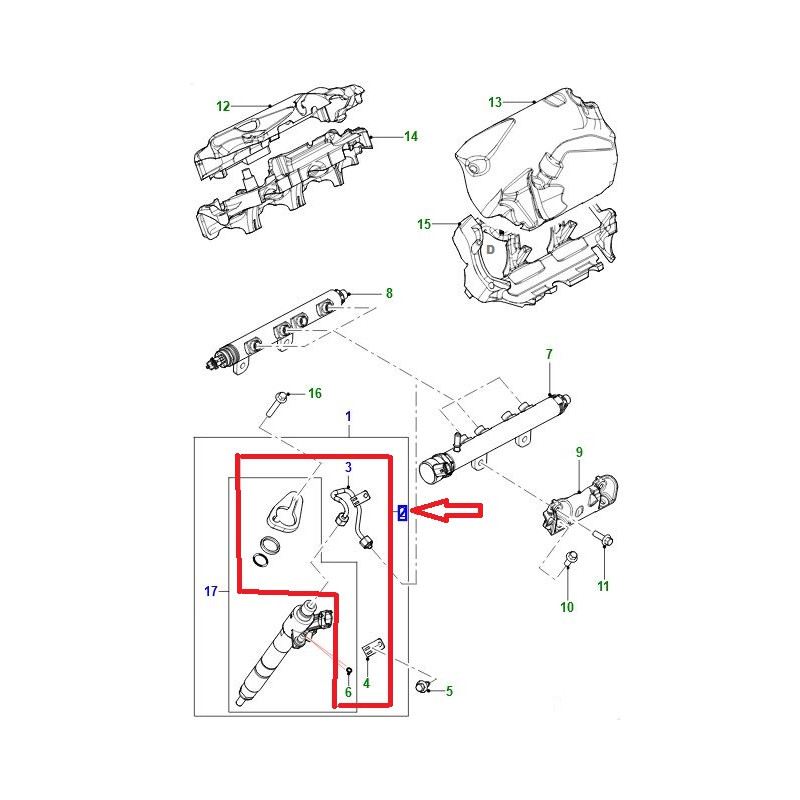 12
14
13
15
D
8
7
16
1
3
2
9
17
11
10
6
4
5