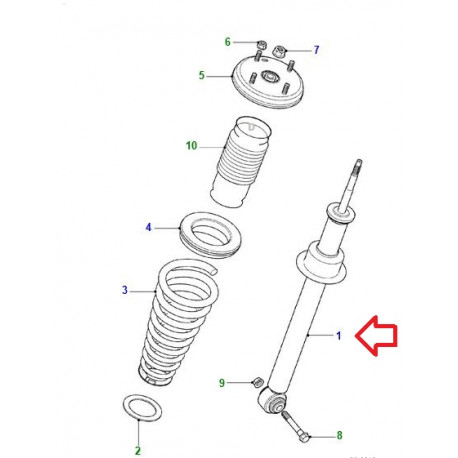 6
7
5
10
4
3
1
9
8
2