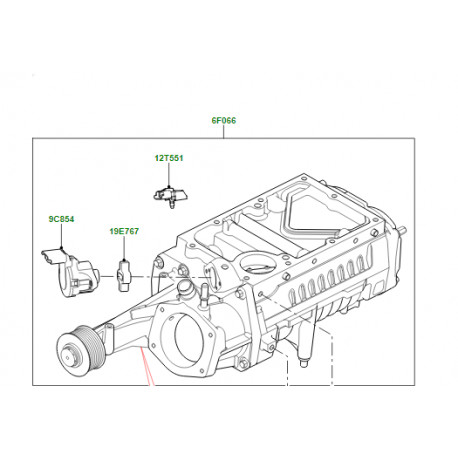 6F066

12T551

9C854

19E767