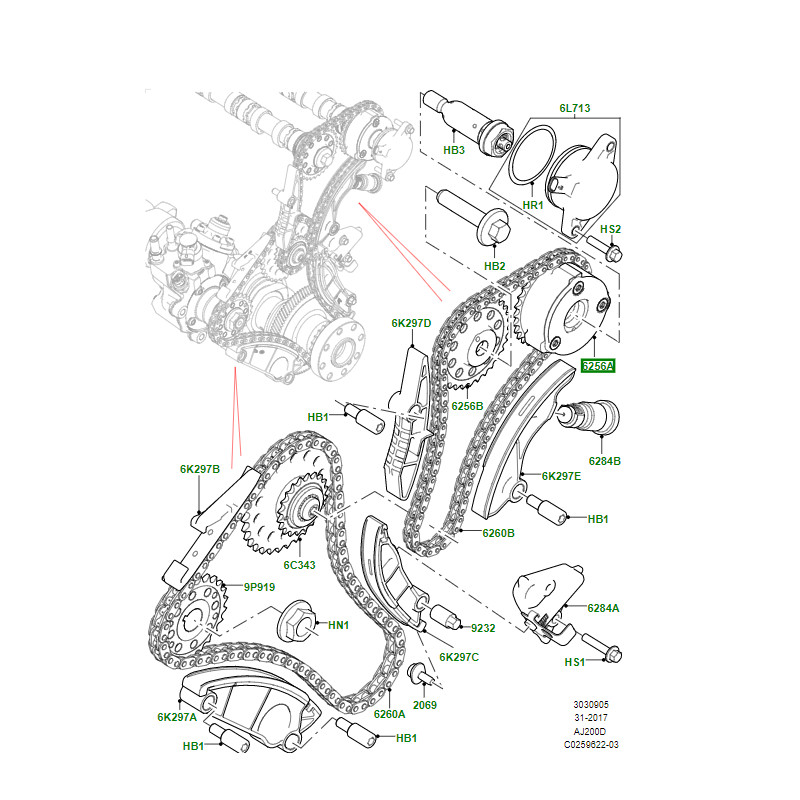 6L713

HB3

HR1

HS2

HB2

6K297D

6256A

HB1

6256B

6284B

6K297B

6K297E

HB1

6260B

6C343

9P919

6284A

HN1

9232

6K297C

HS1

2069

6K297A

6260A

HB1

HB1

3030905
31-2017
AJ200D
C0259622-03