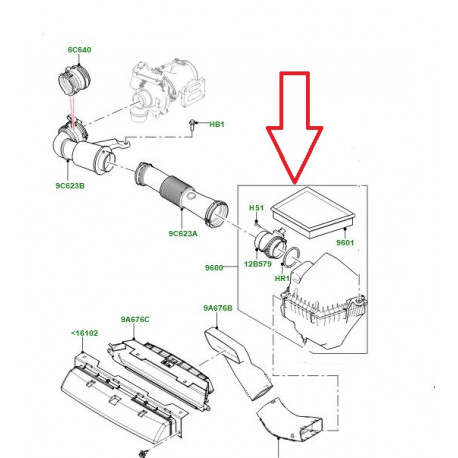 6C640

HB1

9C623B

9C623A

HS1

9601

12B579

9600

HR1

9A676B

9A676C

<16102