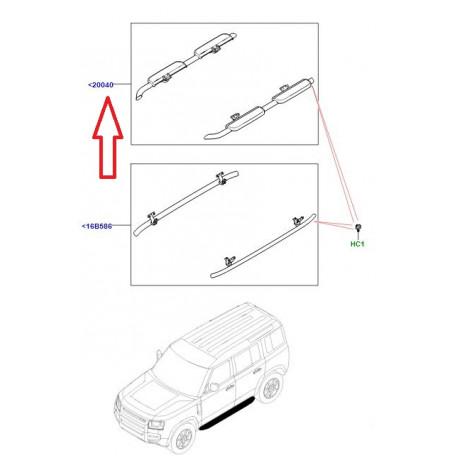 <20040

<16B586

HC1