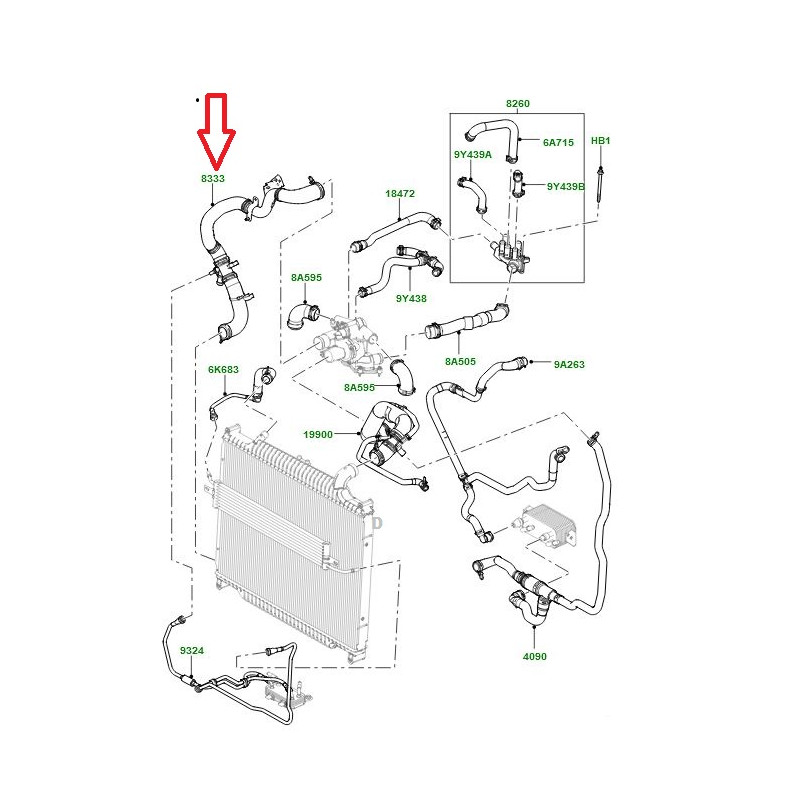 8333
8260
6A715
HB1
9Y439A
9Y439B
18472
8A595
9Y438
8A505
9A263
6K683
8A595
19900
9324
4090