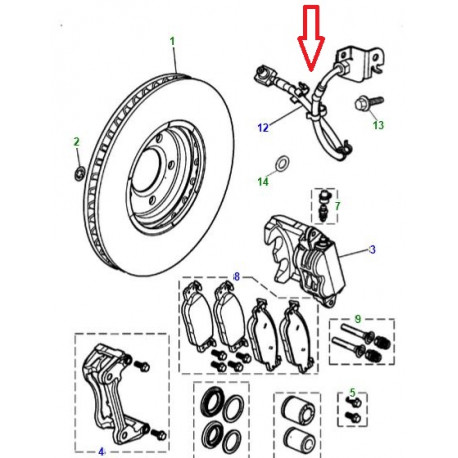 1
2
12
13
14
7
3
8
9
4
5