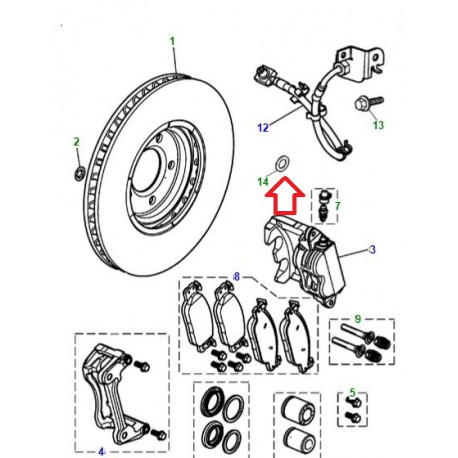 1
2
12
13
14
7
3
8
9
4
5