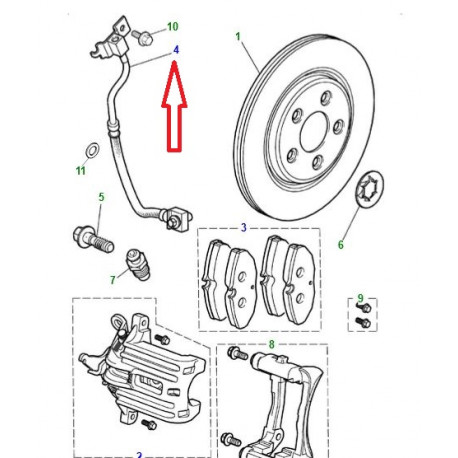 10
4
1
11
5
3
6
7
9
8
2