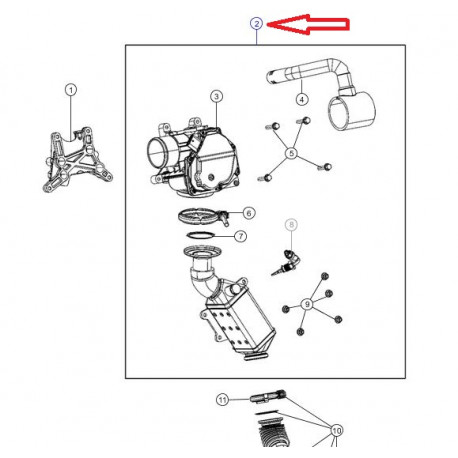 2
1
3
4
5
6
7
8
9
11
10