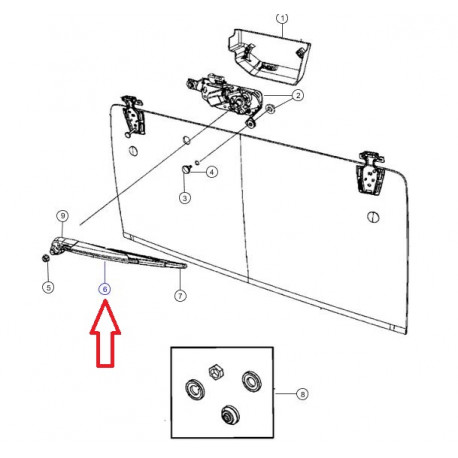 1
2
4
3
9
5
6
7
8