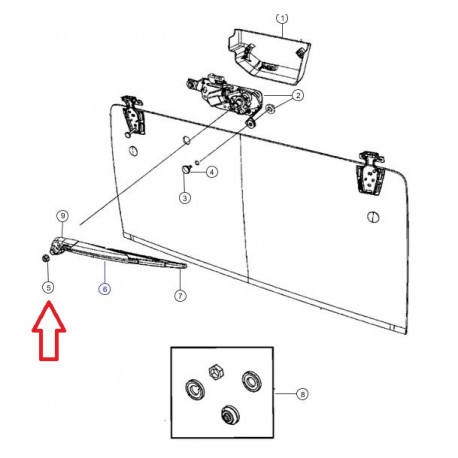 1
2
4
3
9
5
6
7
8