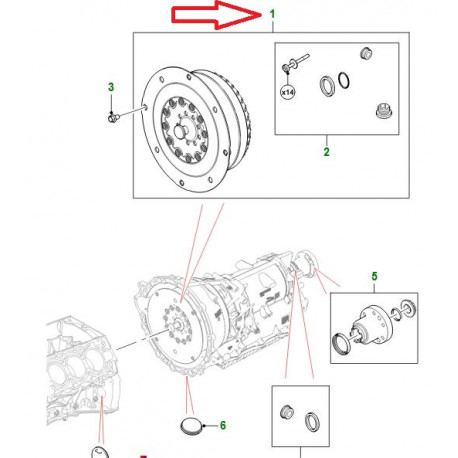 1
3
x14
2
5
6