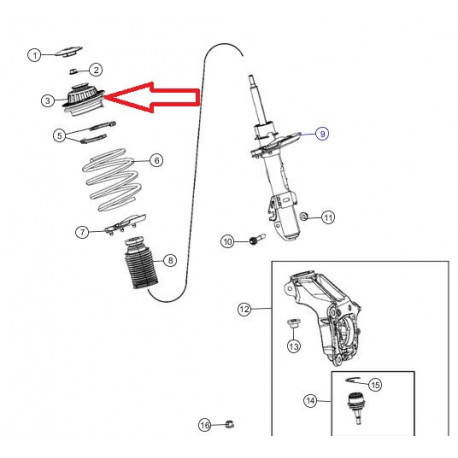 1
2
3
5
6
7
8
9
10
11
12
13
14
15
16