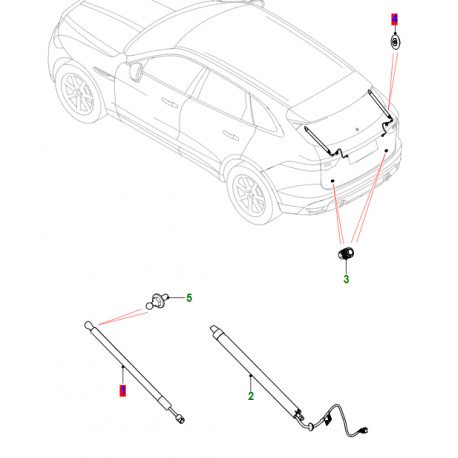 4

3

5

1

2