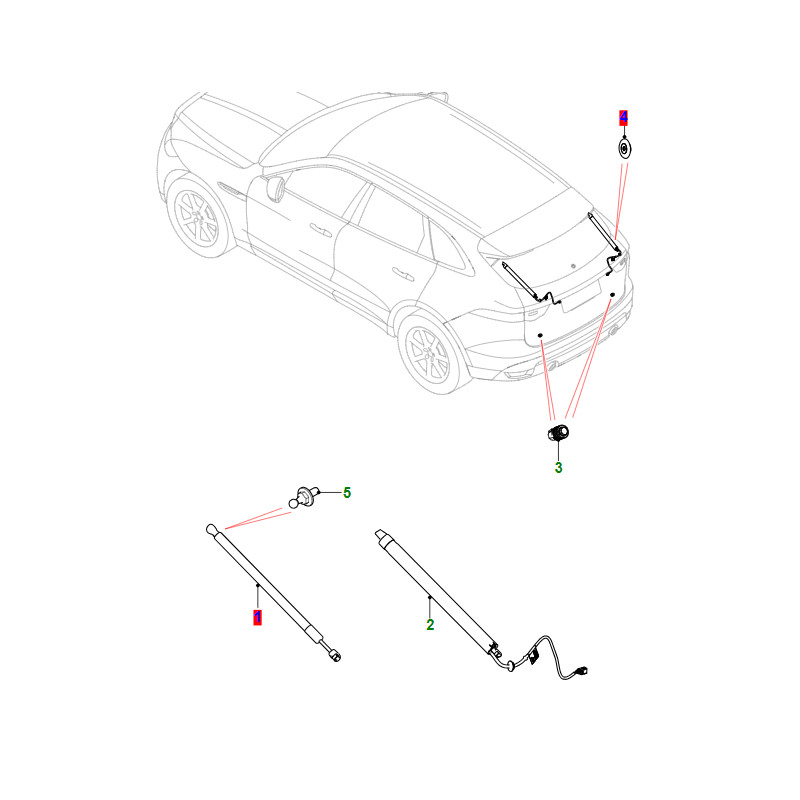 4
3
5
1
2