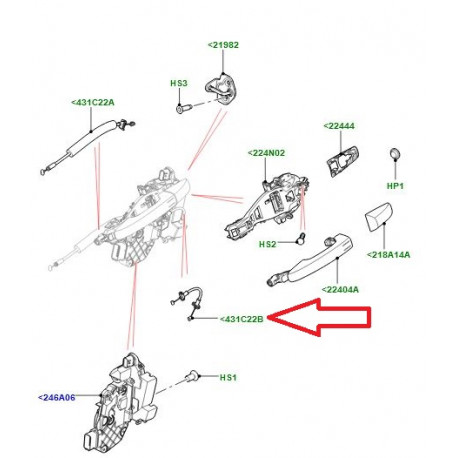 <21982
HS3
<431C22A
<22444
<224N02
HP1
HS2
<218A14A
<22404A
<431C22B
HS1
<246A06