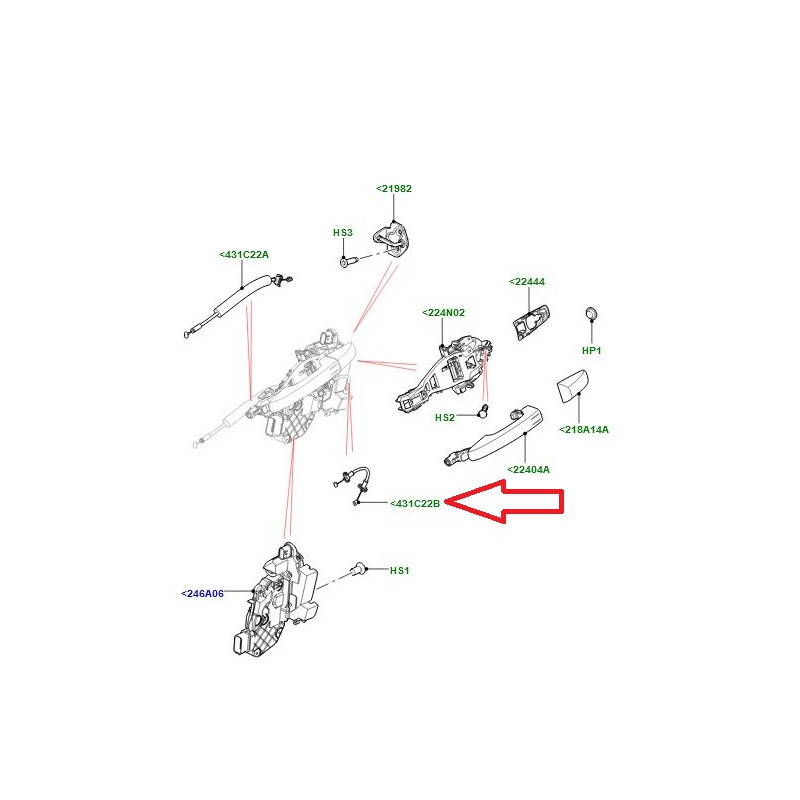 <21982
HS3
<431C22A
<22444
<224N02
HP1
HS2
<218A14A
<22404A
<431C22B
HS1
<246A06