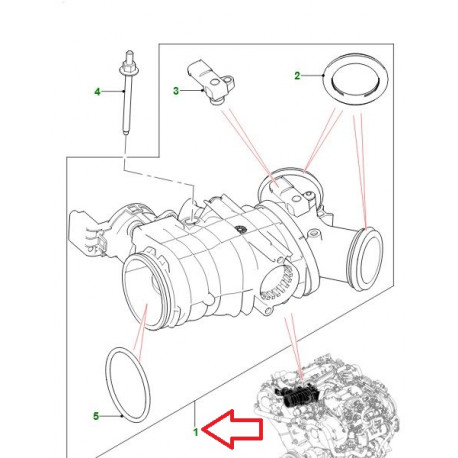 4
3
2
5
1