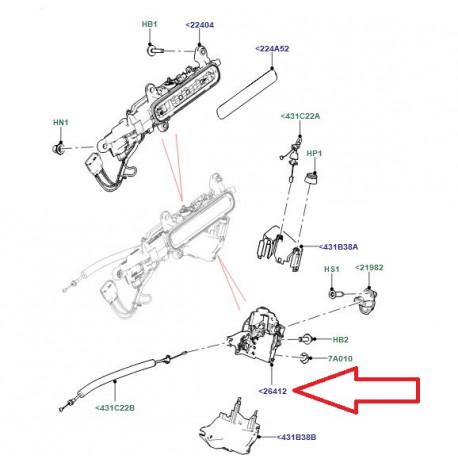 HB1
<22404
<224A52
HN1
<431C22A
HP1
<431B38A
HS1
<21982
HB2
7A010
<26412
<431C22B
<431B38B