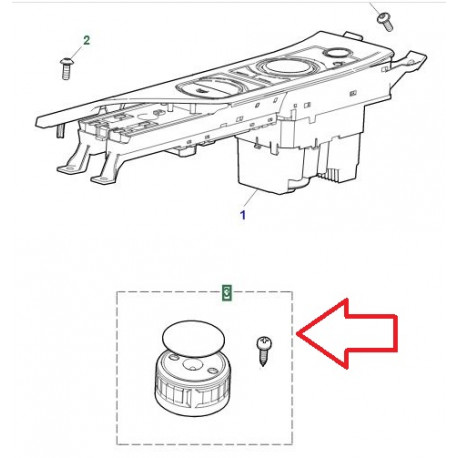 2

1

3