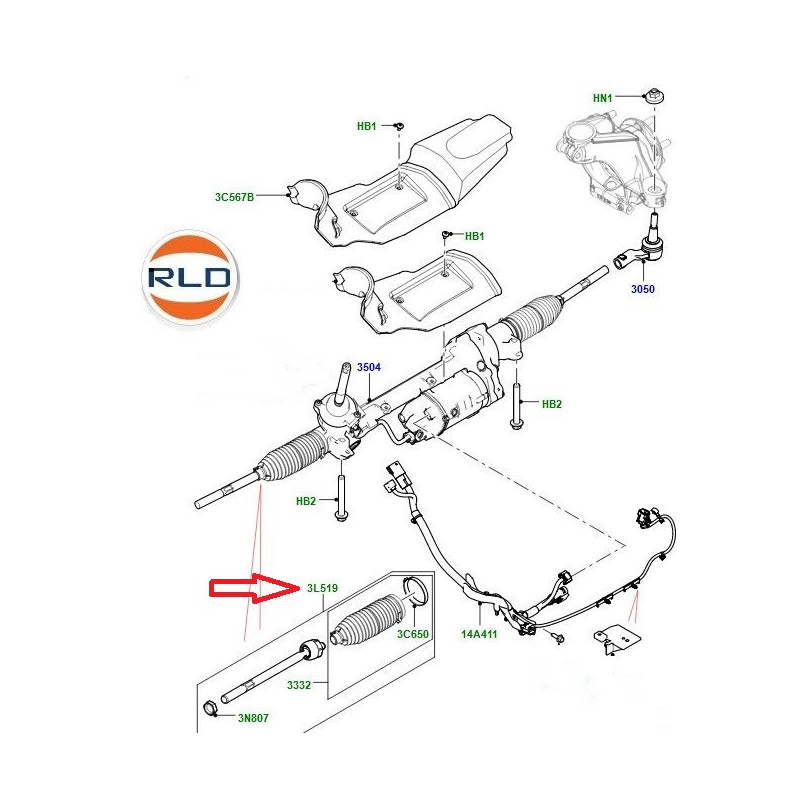 HN1
HB1
3C567B
HB1
RLD
3050
3504
HB2
HB2
3L519
3C650
14A411
3332
3N807