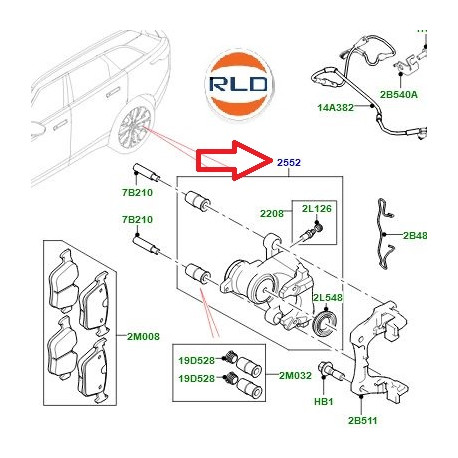 RLD

2B540A

14A382

2552

7B210

7B210

2208

2L126

2B48

2L548

2M008

19D528

19D528

2M032

HB1

2B511