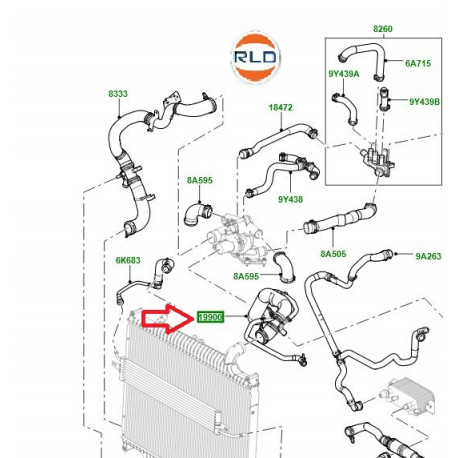 RLD

8260

6A715

9Y439A

9Y439B

8333

18472

8A595

9Y438

8A505

9A263

6K683

8A595

19900