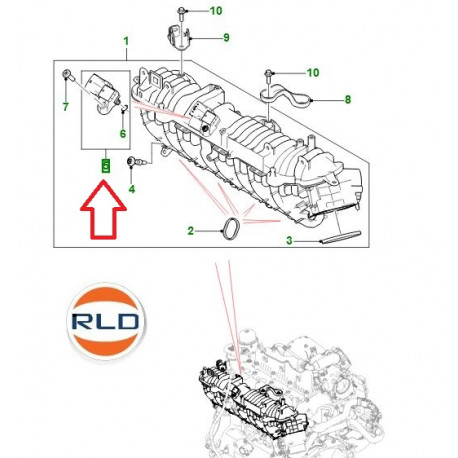 10
9
1
10
8
7
6
5
4
2
3
RLD