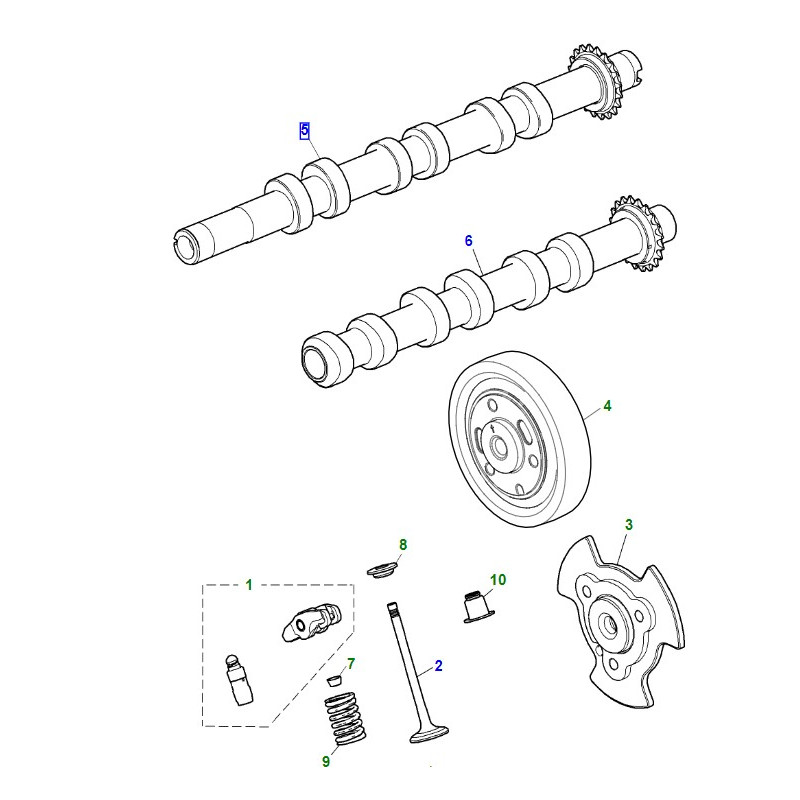 5
6
4
3
8
10
1
7
2
9