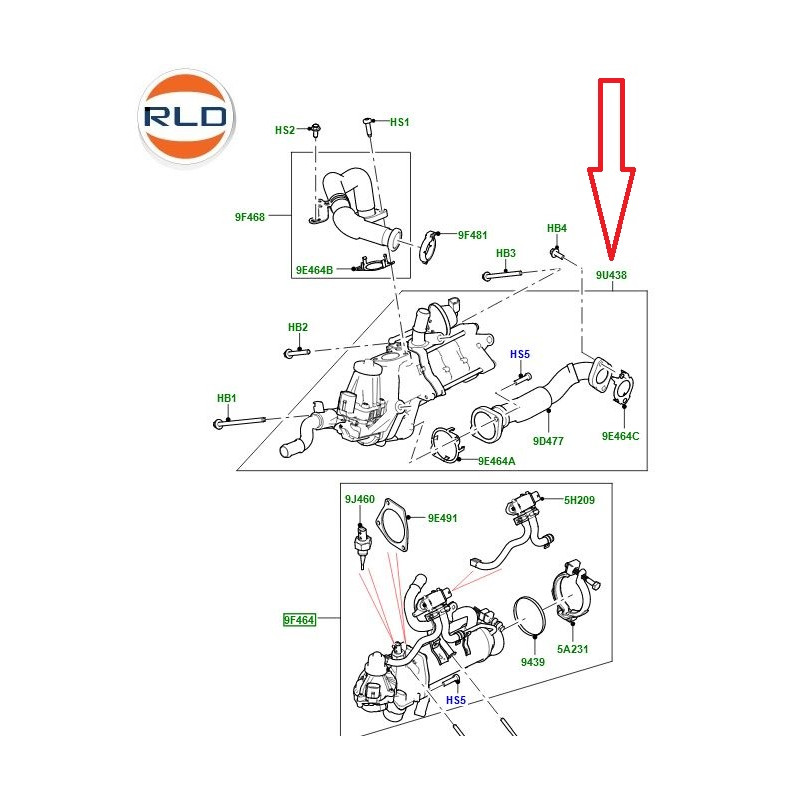 RLD

HS2
HS1
9F468
9F481
9E464B
HB4
HB3
9U438
HB2
HS5
HB1
9D477
9E464C
9E464A
9J460
9E491
5H209
9F464
9439
5A231
HS5