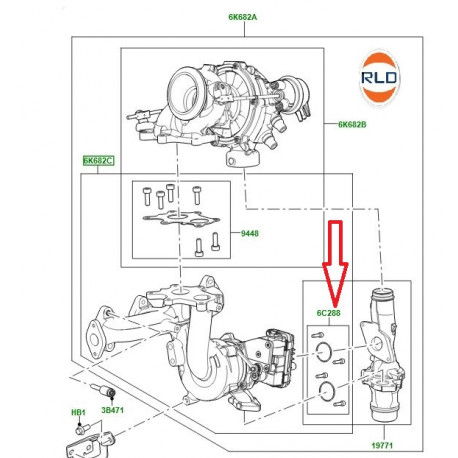 6K682A

RLD

6K682B

6K682C

9448

6C288

HB1

3B471

19771