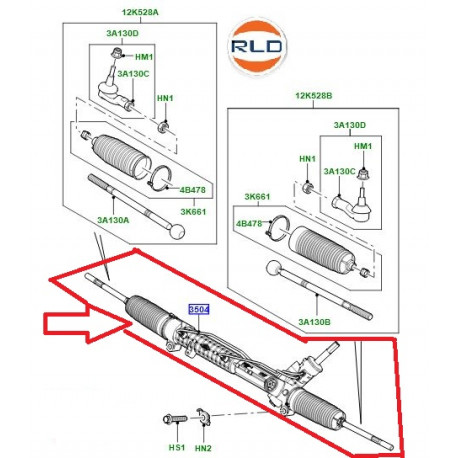 12K528A
3A130D
HM1
3A130C
HN1
4B478
3K661
3A130A
RLD
12K528B
3A130D
HM1
HN1
3A130C
3K661
4B478
3A130B
3504
HS1
HN2