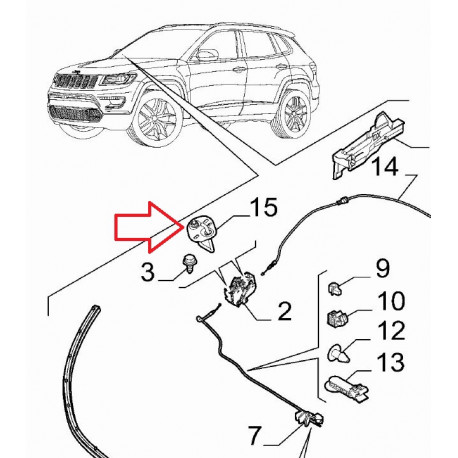 14
15
3
9
10
2
12
13
7