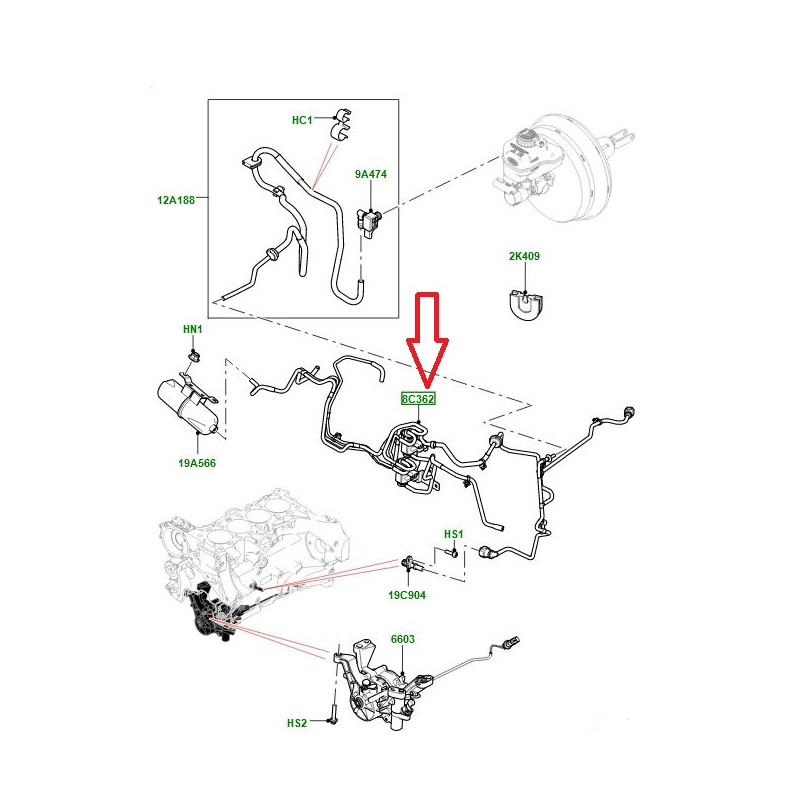 HC1
9A474
12A188
2K409
HN1
8C362
19A566
HS1
19C904
6603
HS2