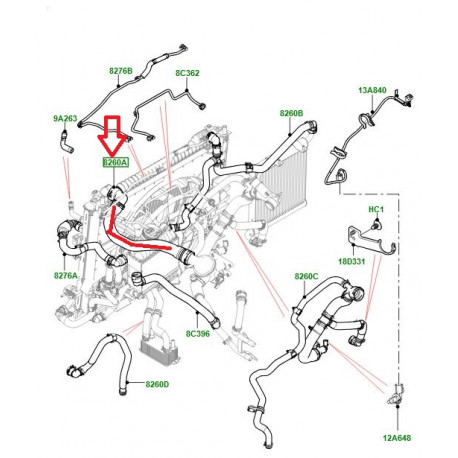 8276B
8C362
13A840
9A263
8260B
8260A
HC1
18D331
8276A
8260C
8C396
8260D
12A648