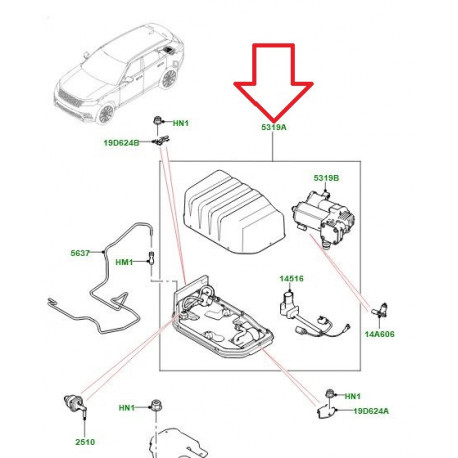 HN1
19D624B
5319A
5319B
5637
HM1
14516
14A606
HN1
19D624A
HN1
2510