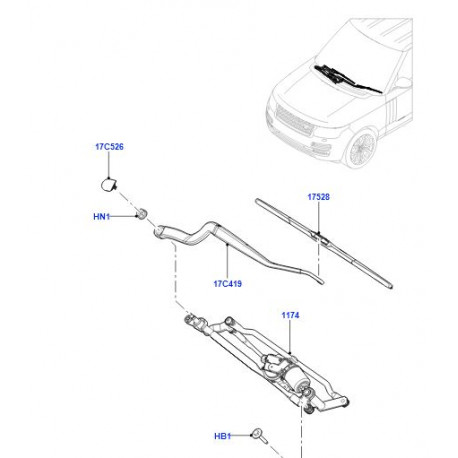 17C526

HN1

17528

17C419

1174

HB1