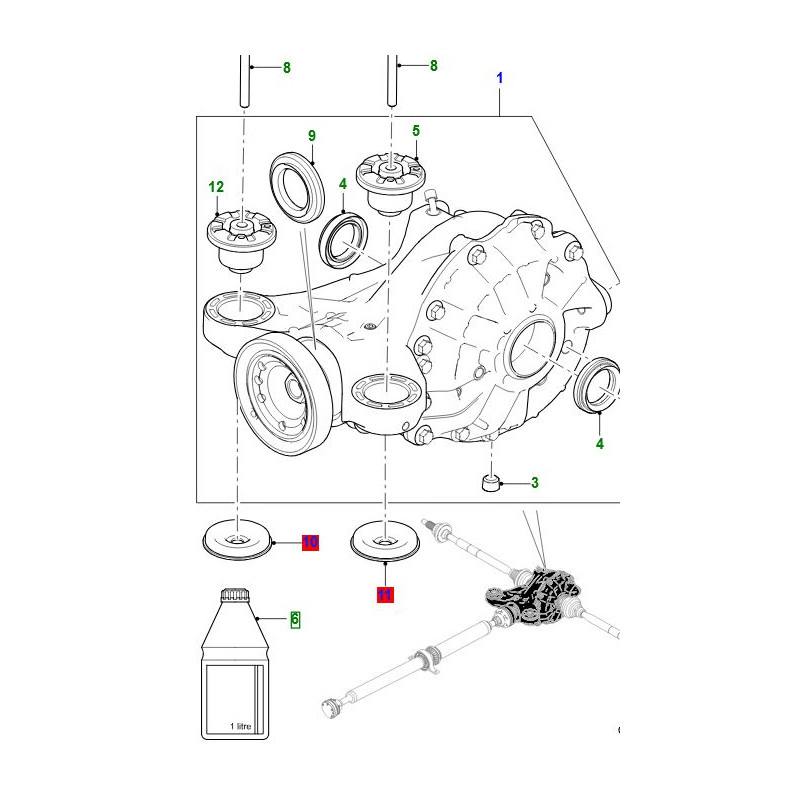 8
8
1
9
5
12
4
4
3
10
11
6
1 litre