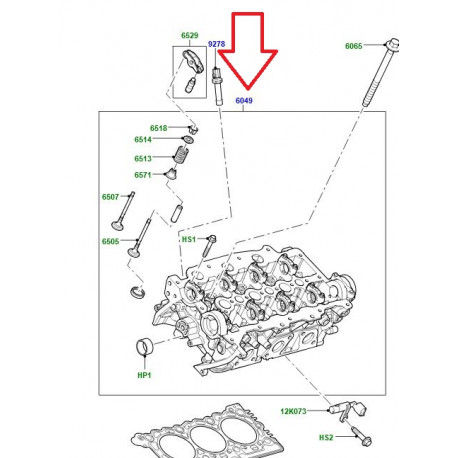 6529
9278
6065
6049
6518
6514
6513
6571
6507
6505
HS1
HP1
12K073
HS2