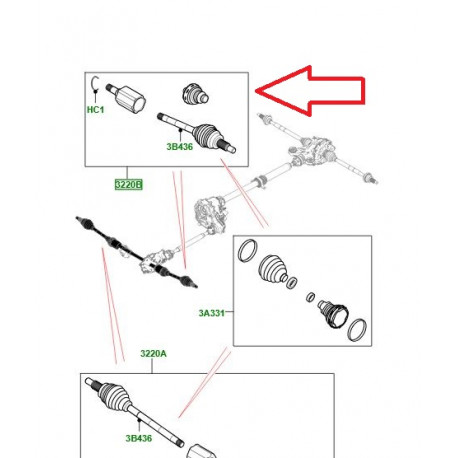 HC1

3B436

3220B

3A331

3220A

3B436